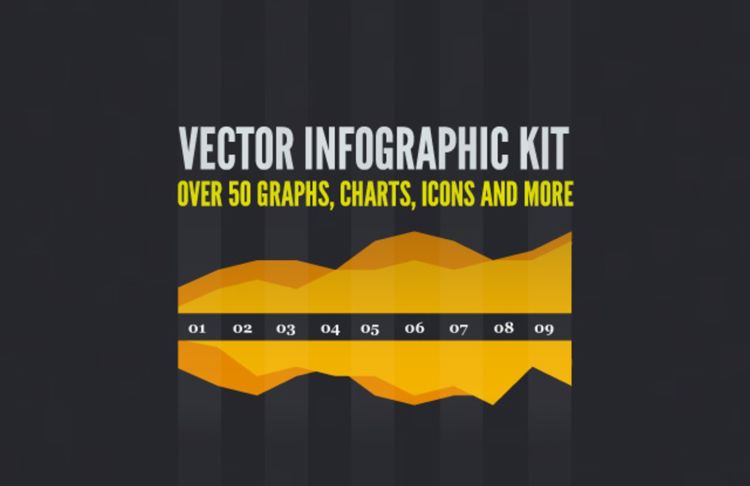 VECTOR INFOGRAPHIC KIT
OVER 50 GRAPHS, CHARTS, ICONS AND MORE

01 02 03 04 05 06 07 08 09